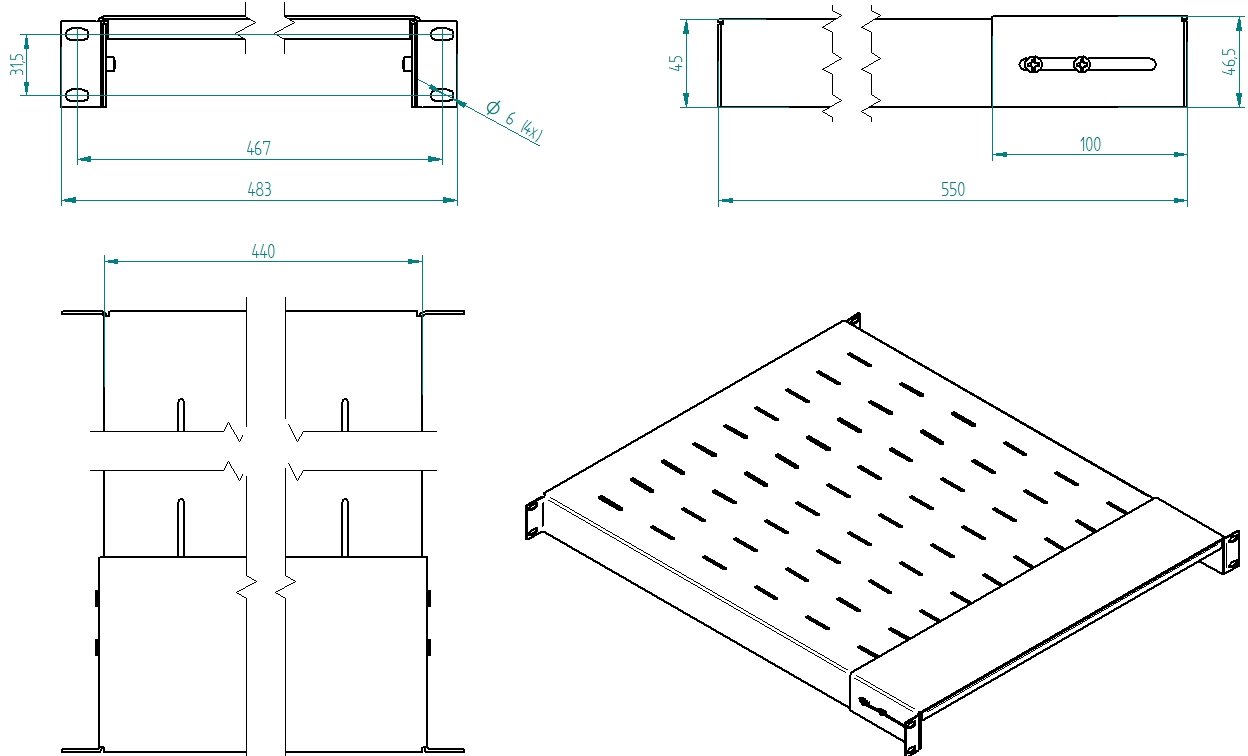 31,5
Ø 6 (4x)
467
483
45
46,5
100
550
440