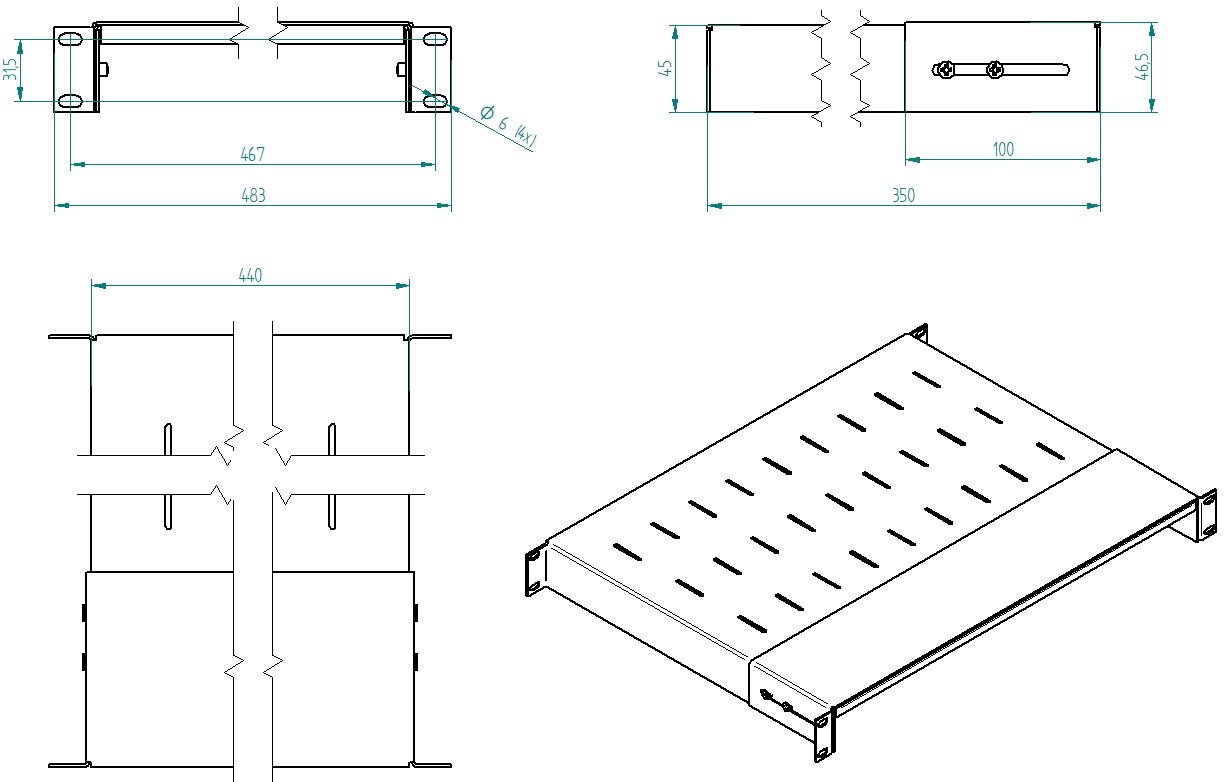 31,5
Ø 6 (4x)
467
483
45
46,5
100
350
440