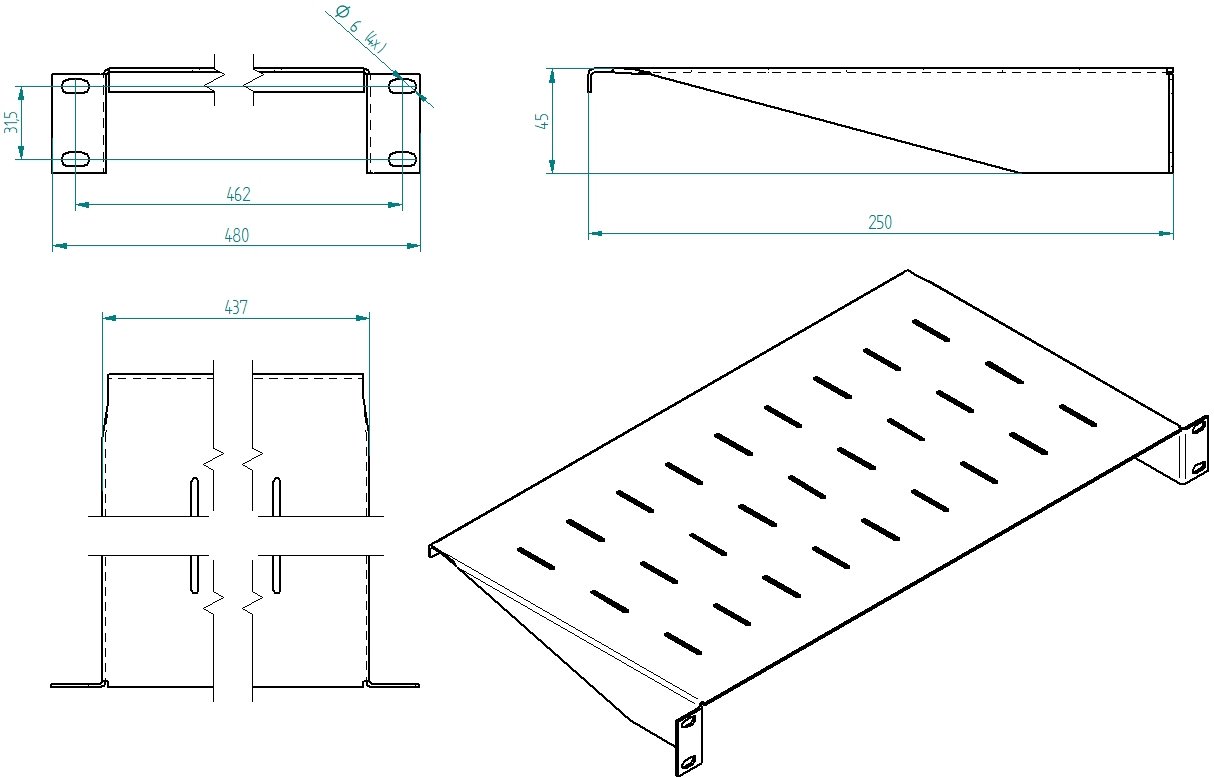 Ø 6 (4x)
31,5
462
480
45
250
437