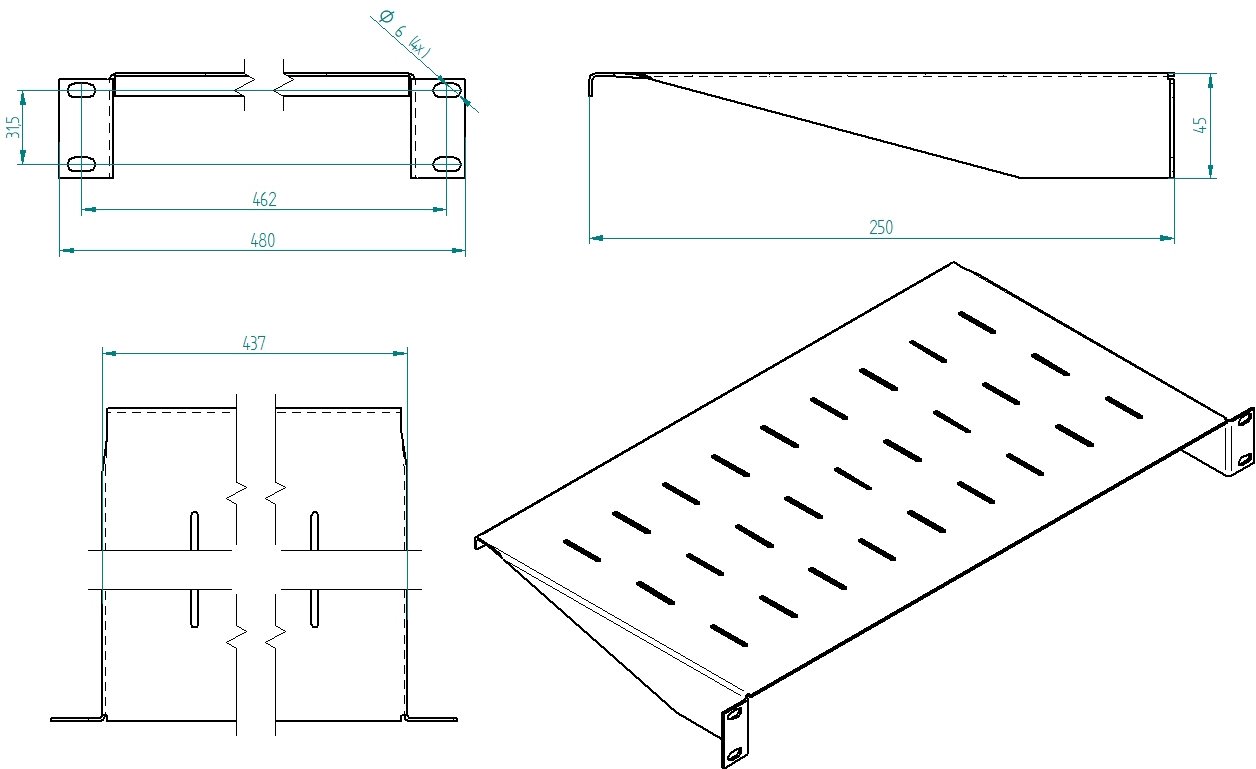 Ø 6 (4x)
315
462
480
45
250
437